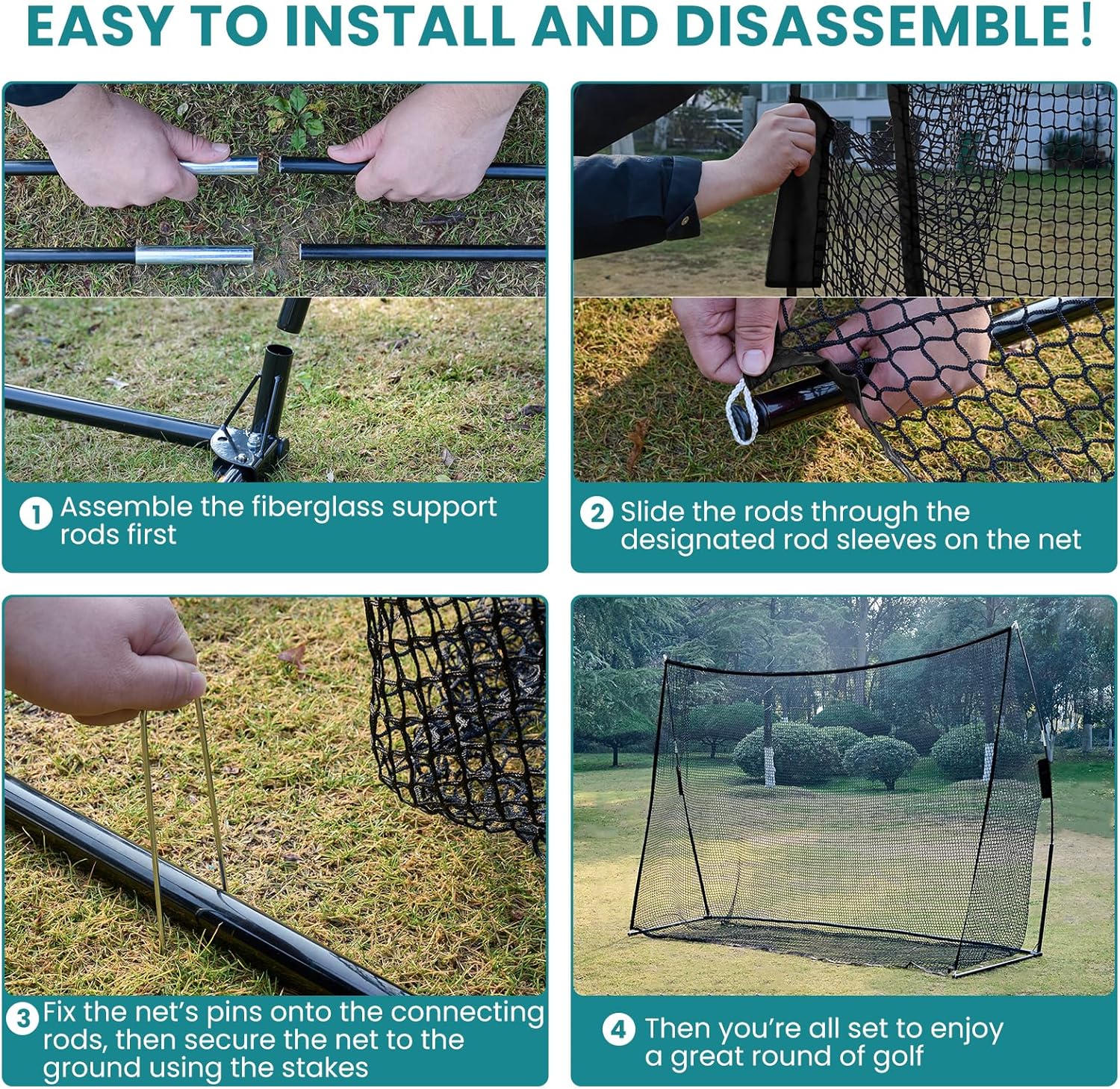 EASY TO INSTALL AND DISASSEMBLE!

1 Assemble the fiberglass support rods first

2 Slide the rods through the designated rod sleeves on the net

3 Fix the net's pins onto the connecting rods, then secure the net to the ground using the stakes

4 Then you're all set to enjoy a great round of golf